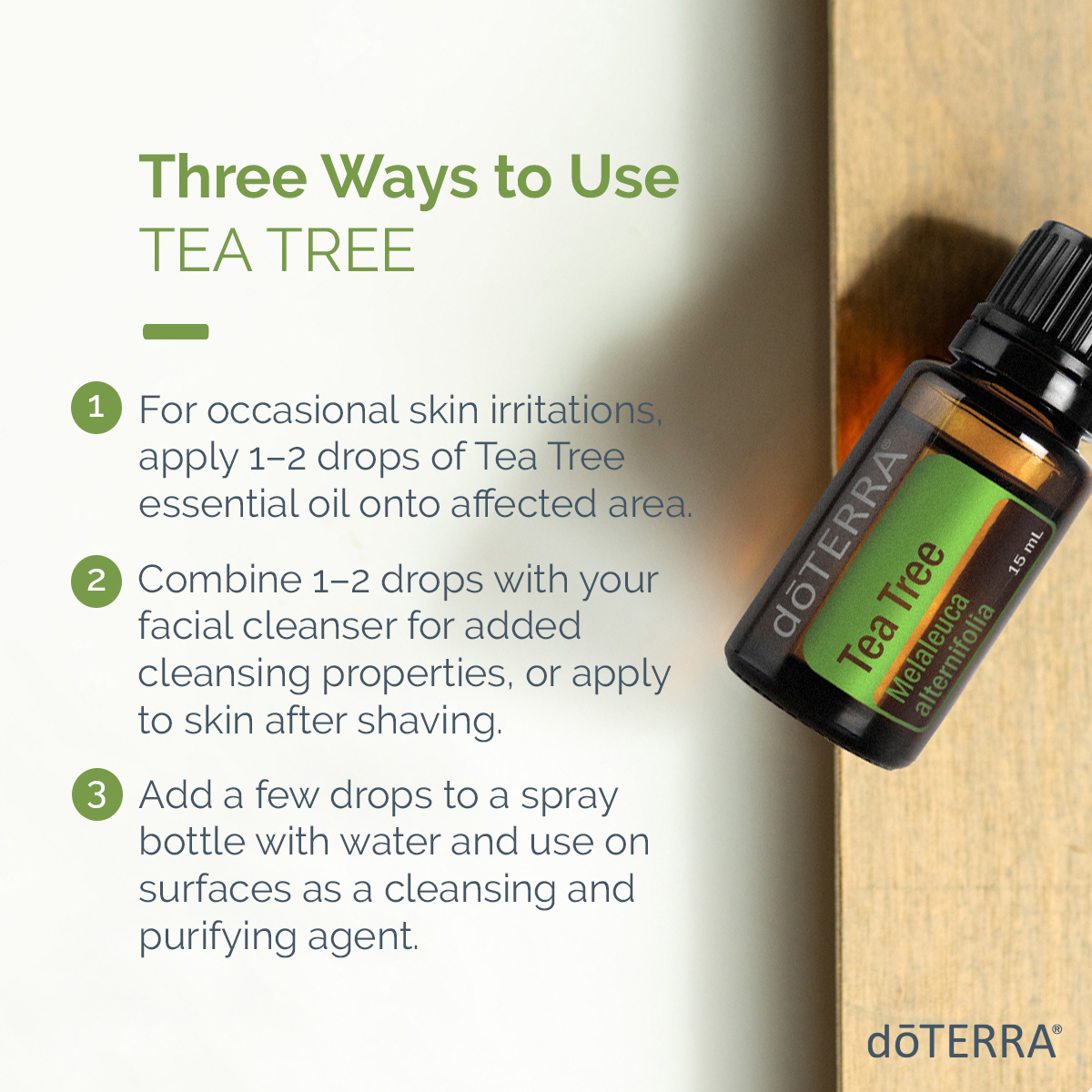 Three Ways to Use
TEA TREE

1 For occasional skin irritations, apply 1–2 drops of Tea Tree essential oil onto affected area.

2 Combine 1–2 drops with your facial cleanser for added cleansing properties, or apply to skin after shaving.

3 Add a few drops to a spray bottle with water and use on surfaces as a cleansing and purifying agent.

dōTERRA®
Tea Tree
Melaleuca alternifolia
15 mL

dōTERRA®