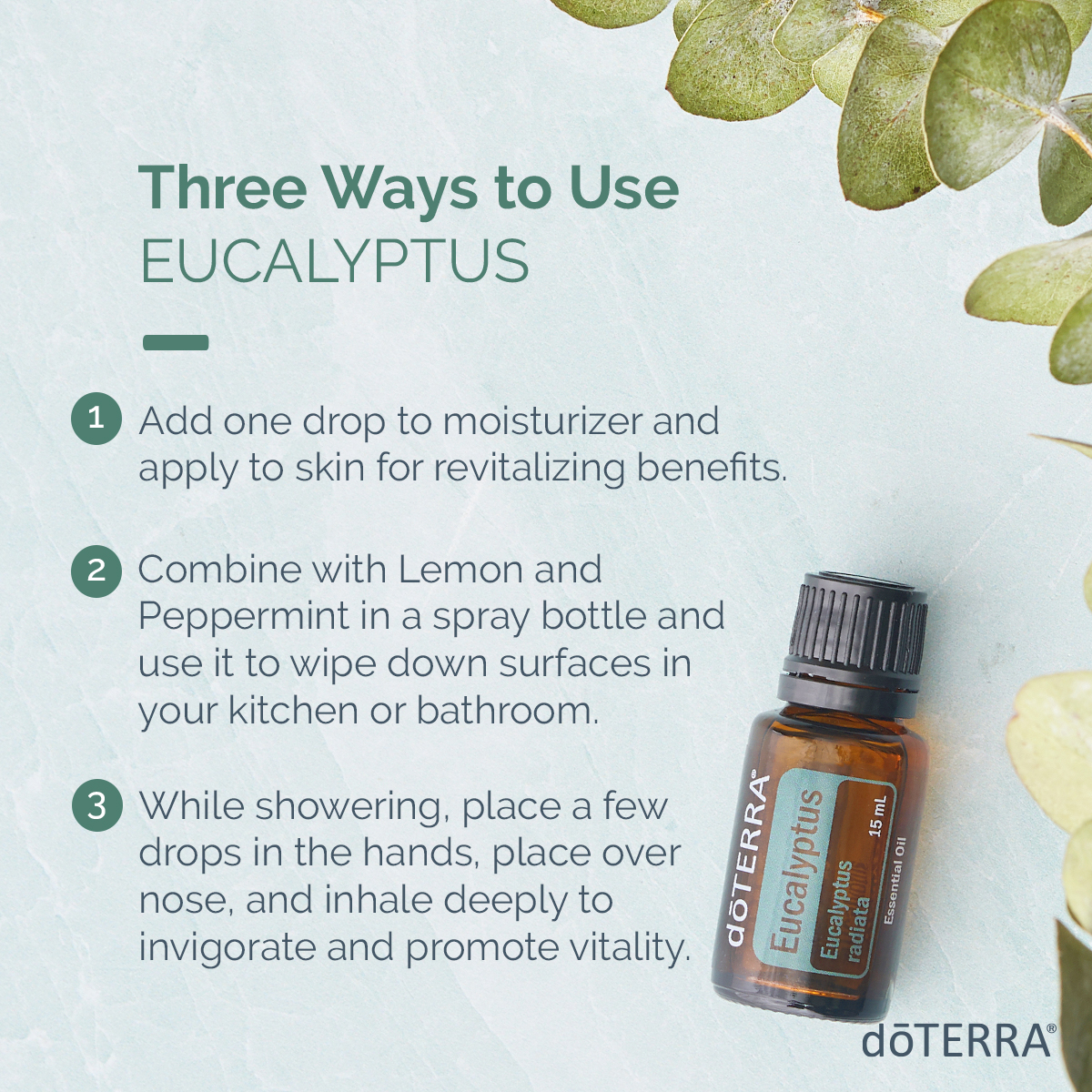 Three Ways to Use
EUCALYPTUS

1 Add one drop to moisturizer and apply to skin for revitalizing benefits.

2 Combine with Lemon and Peppermint in a spray bottle and use it to wipe down surfaces in your kitchen or bathroom.

3 While showering, place a few drops in the hands, place over nose, and inhale deeply to invigorate and promote vitality.

dōTERRA®
Eucalyptus
Eucalyptus radiata
15 mL
Essential Oil

dōTERRA®